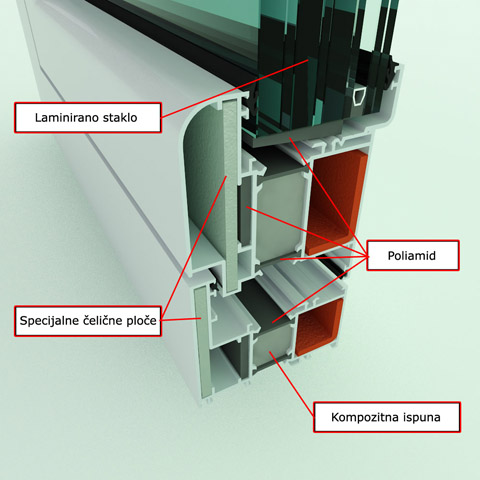 Laminirano staklo

Poliamid

Specijalne čelične ploče

Kompozitna ispuna